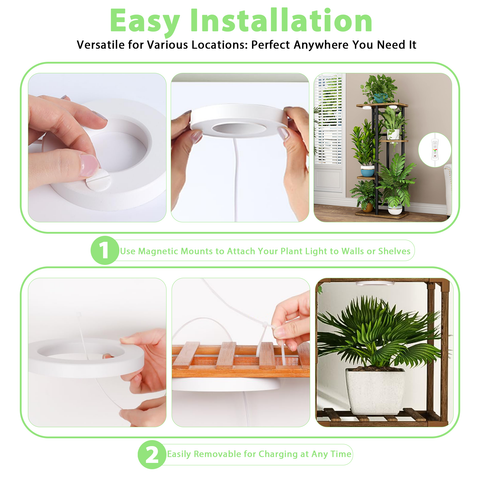 Easy Installation
Versatile for Various Locations: Perfect Anywhere You Need It

1 Use Magnetic Mounts to Attach Your Plant Light to Walls or Shelves

2 Easily Removable for Charging at Any Time